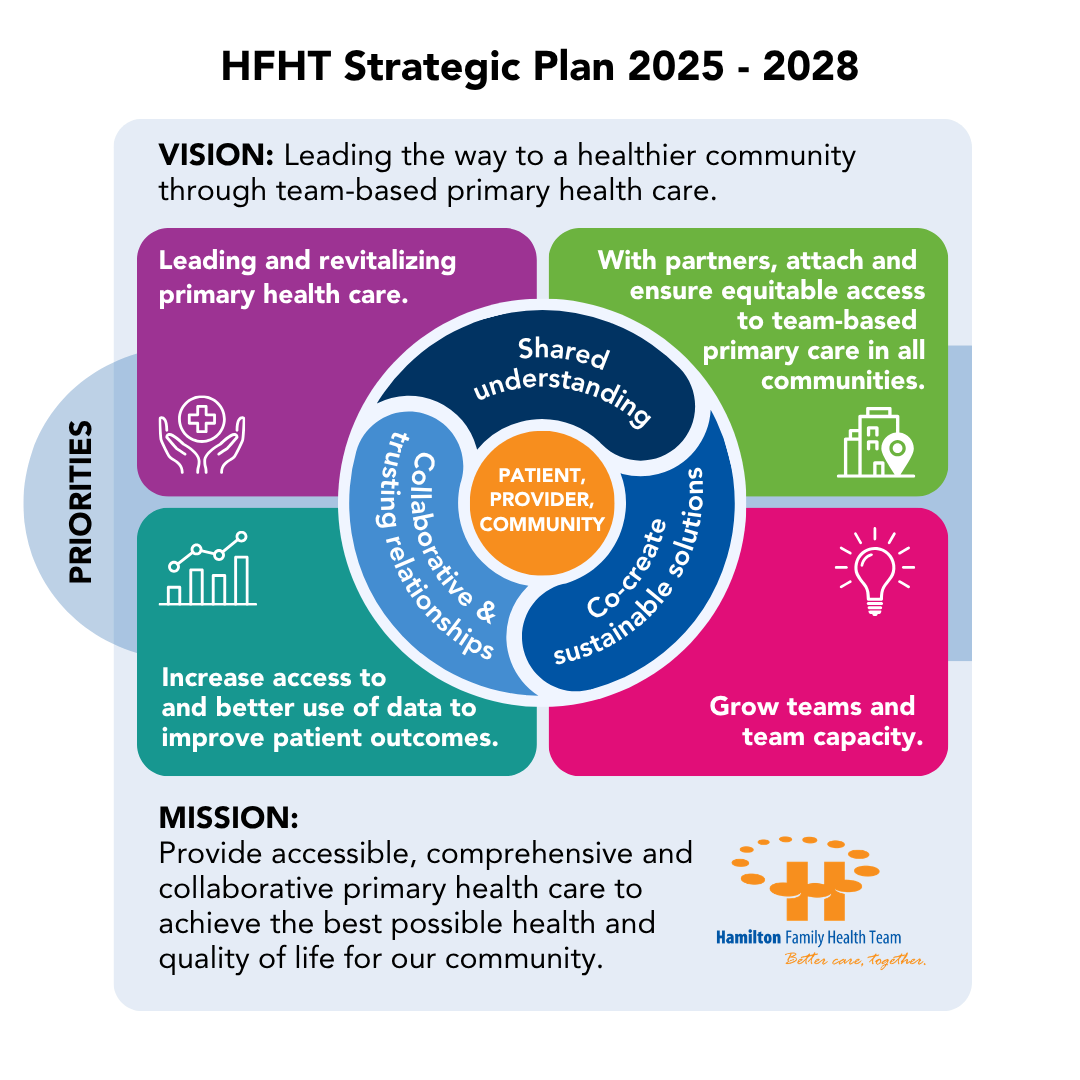 HFHT Strategic Plan 2025 - 2028

VISION: Leading the way to a healthier community through team-based primary health care.

PRIORITIES

Leading and revitalizing primary health care.

With partners, attach and ensure equitable access to team-based primary care in all communities.

Shared understanding

Collaborative & trusting relationships

PATIENT, PROVIDER, COMMUNITY

Co-create sustainable solutions

Increase access to and better use of data to improve patient outcomes.

Grow teams and team capacity.

MISSION:
Provide accessible, comprehensive and collaborative primary health care to achieve the best possible health and quality of life for our community.

Hamilton Family Health Team
Better care, together.